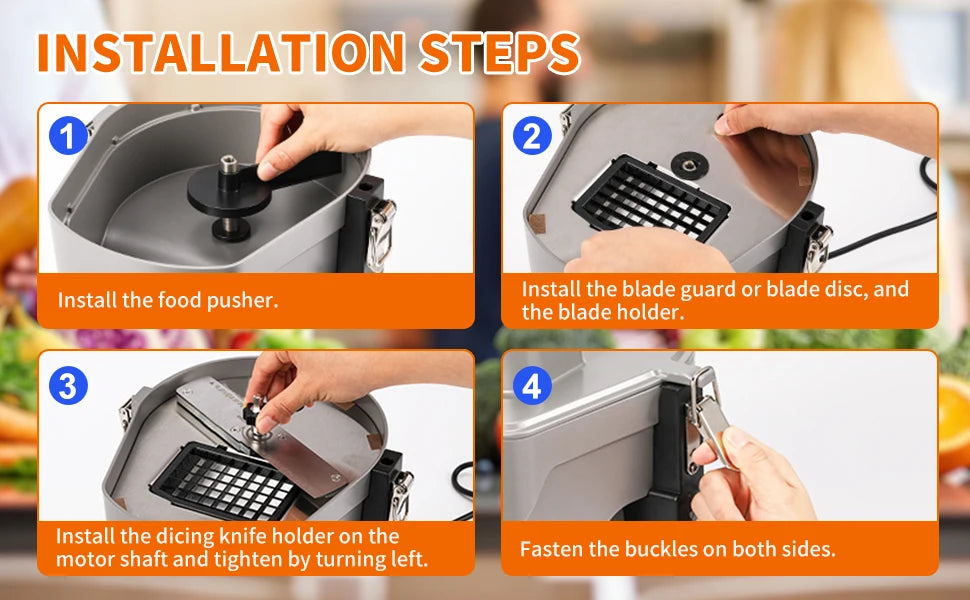 INSTALLATION STEPS

1

Install the food pusher.

2

Install the blade guard or blade disc, and the blade holder.

3

Install the dicing knife holder on the motor shaft and tighten by turning left.

4

Fasten the buckles on both sides.