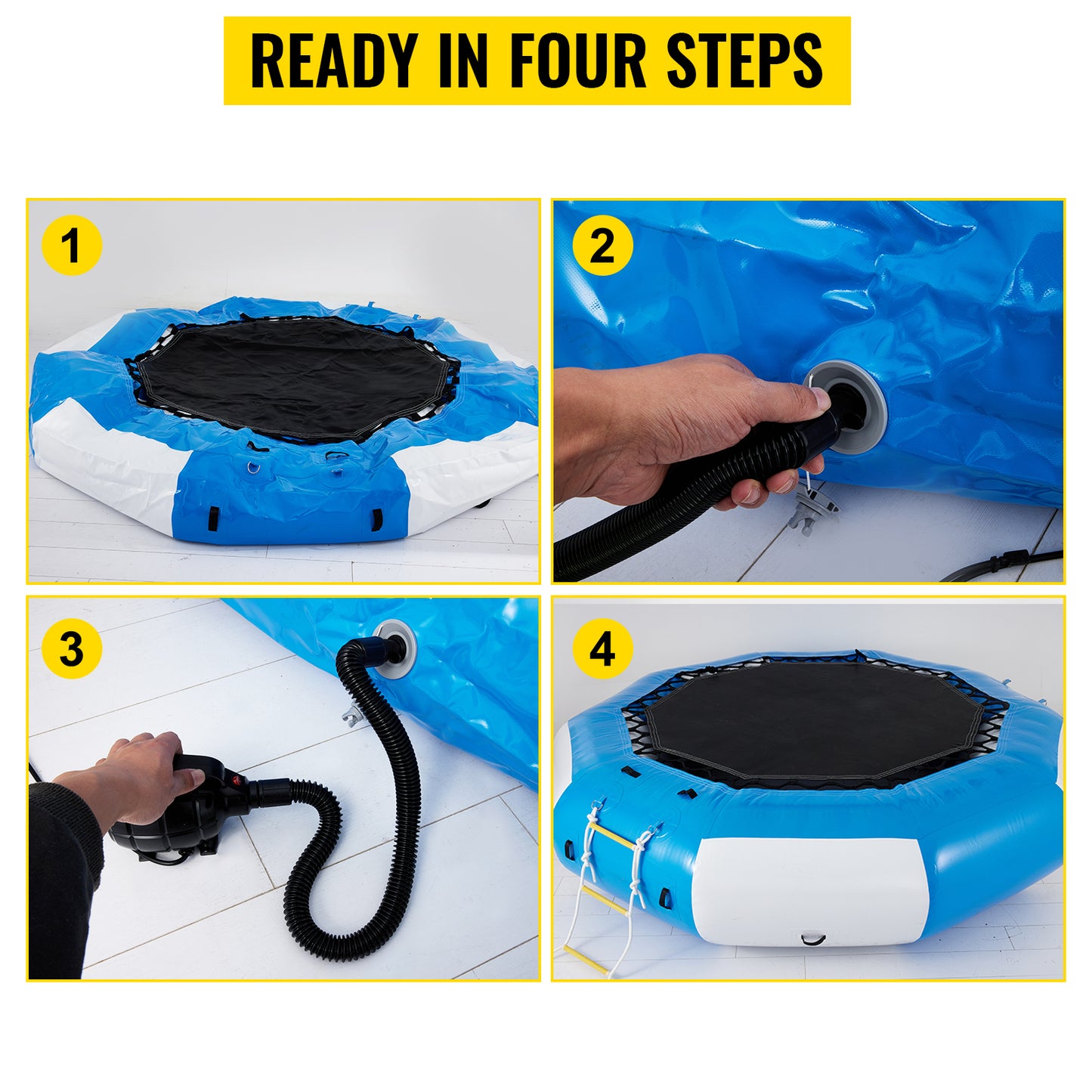 READY IN FOUR STEPS

1

2

3

4